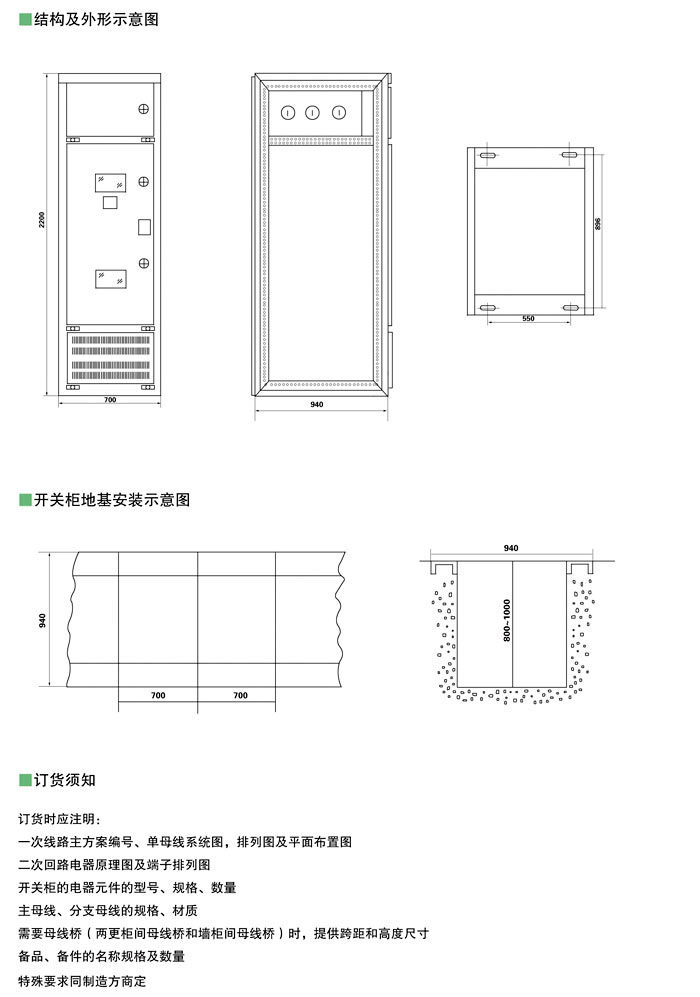 结构及外形示意图

2200

700

940

896

550

开关柜地基安装示意图

940

700 700

940

800~1000

订货须知

订货时应注明：

一次线路主方案编号、单母线系统图，排列图及平面布置图

二次回路电器原理图及端子排列图

开关柜的电器元件的型号、规格、数量

主母线、分支母线的规格、材质

需要母线桥（两更柜间母线桥和墙柜间母线桥）时，提供跨距和高度尺寸

备品、备件的名称规格及数量

特殊要求同制造方商定